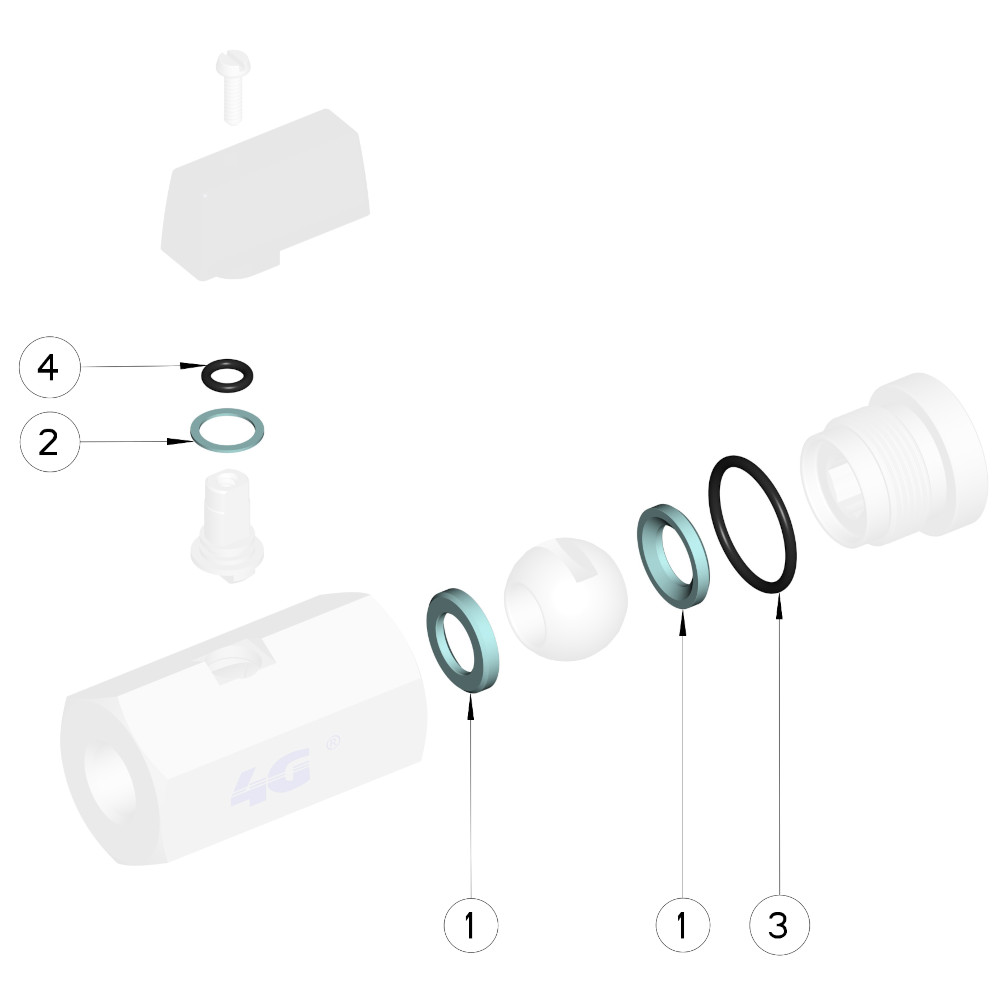 4
2
4G ®
1
1
3