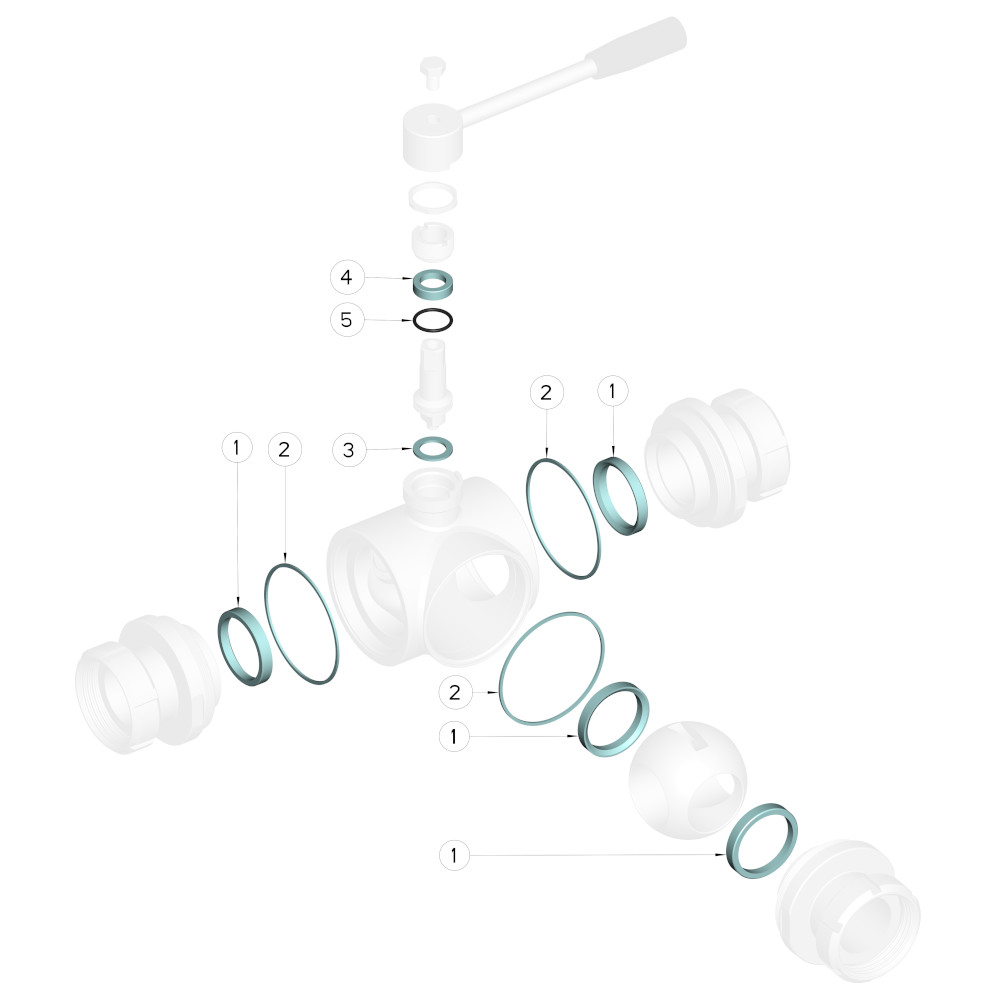 4
5
2
1
1
2
3
2
1
1