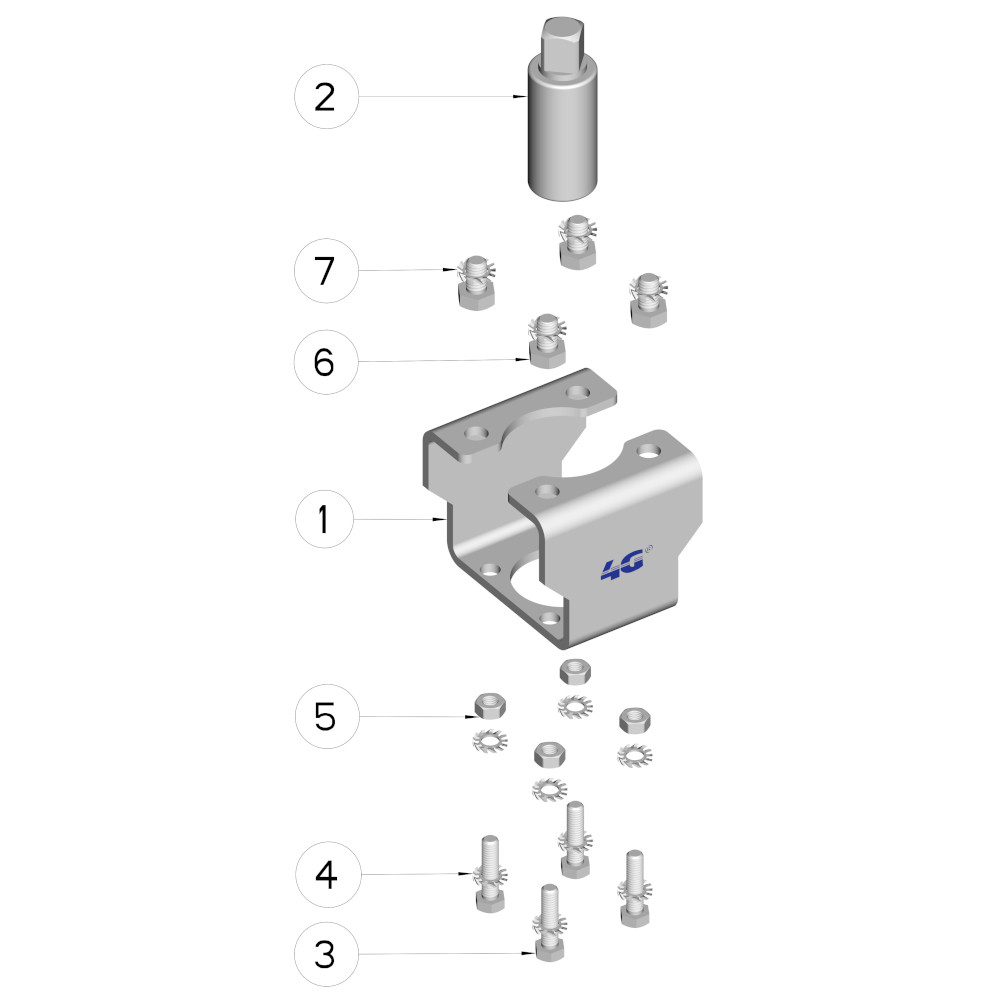 2

7

6

1

4G®

5

4

3