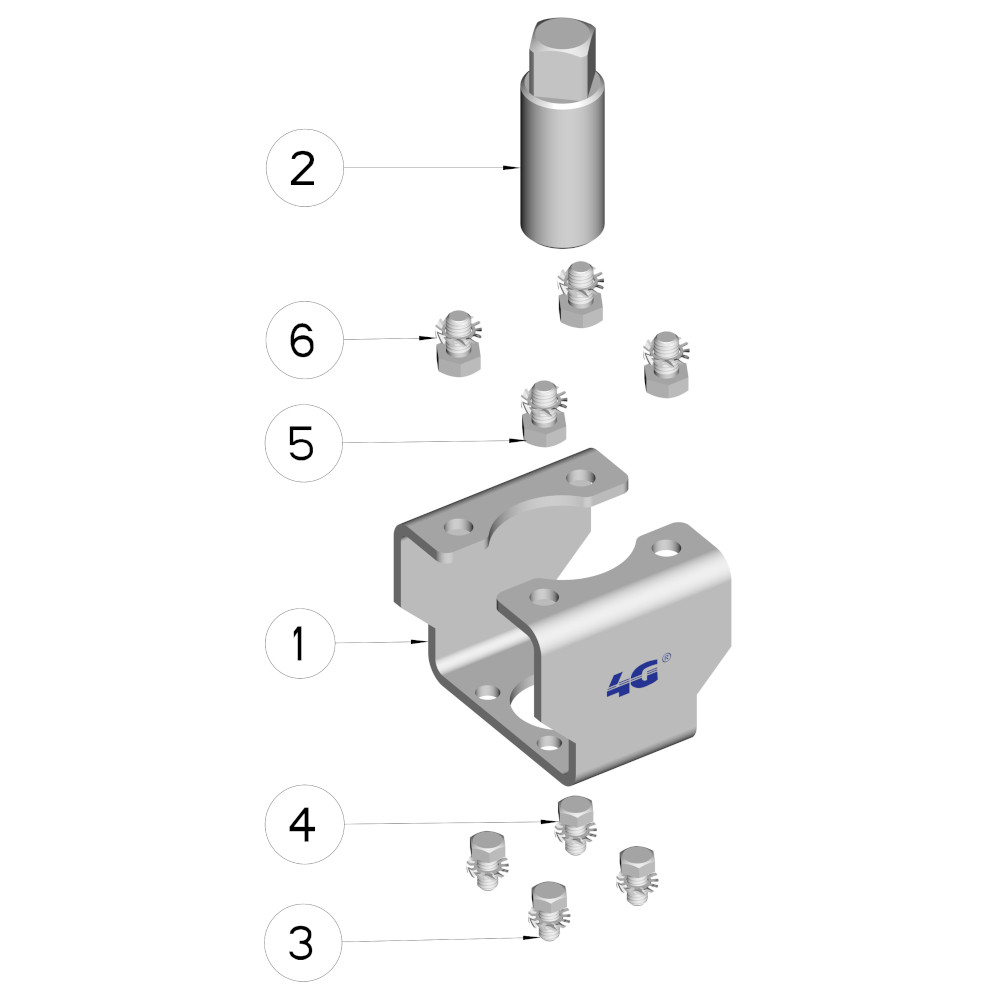 2

6

5

1

4G®

4

3