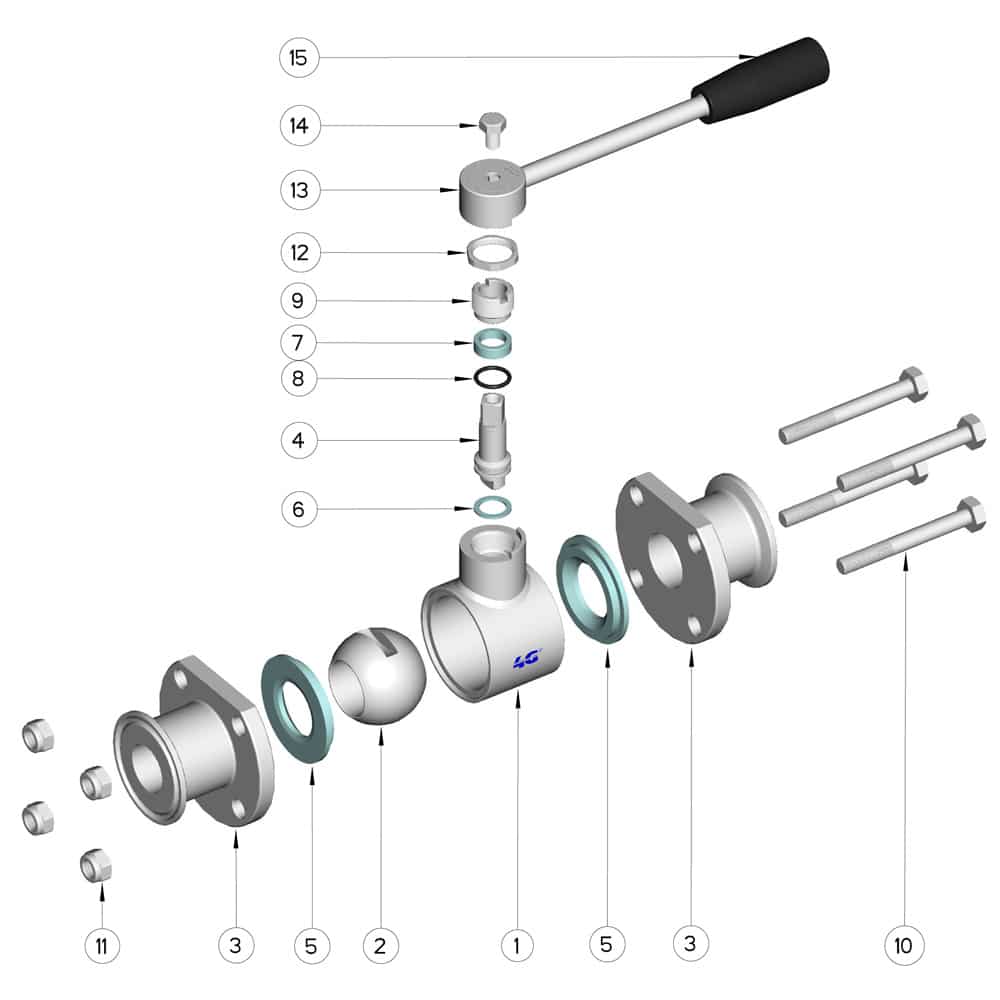 15
14
13
12
9
7
8
4
6
4G
11
3
5
2
1
5
3
10