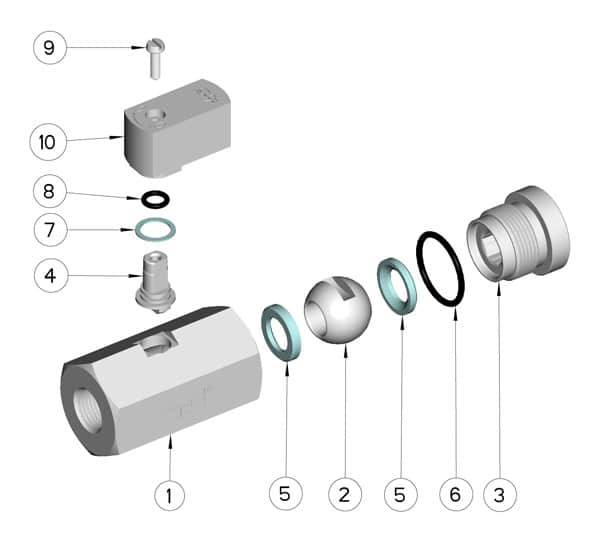 9

10

8

7

4

1

5

2

5

6

3