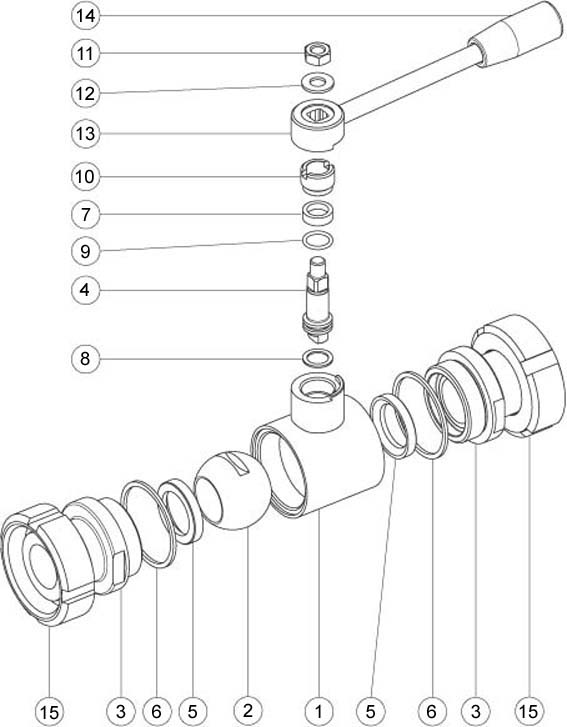 14
11
12
13
10
7
9
4
8
15
3
6
5
2
1
5
6
3
15